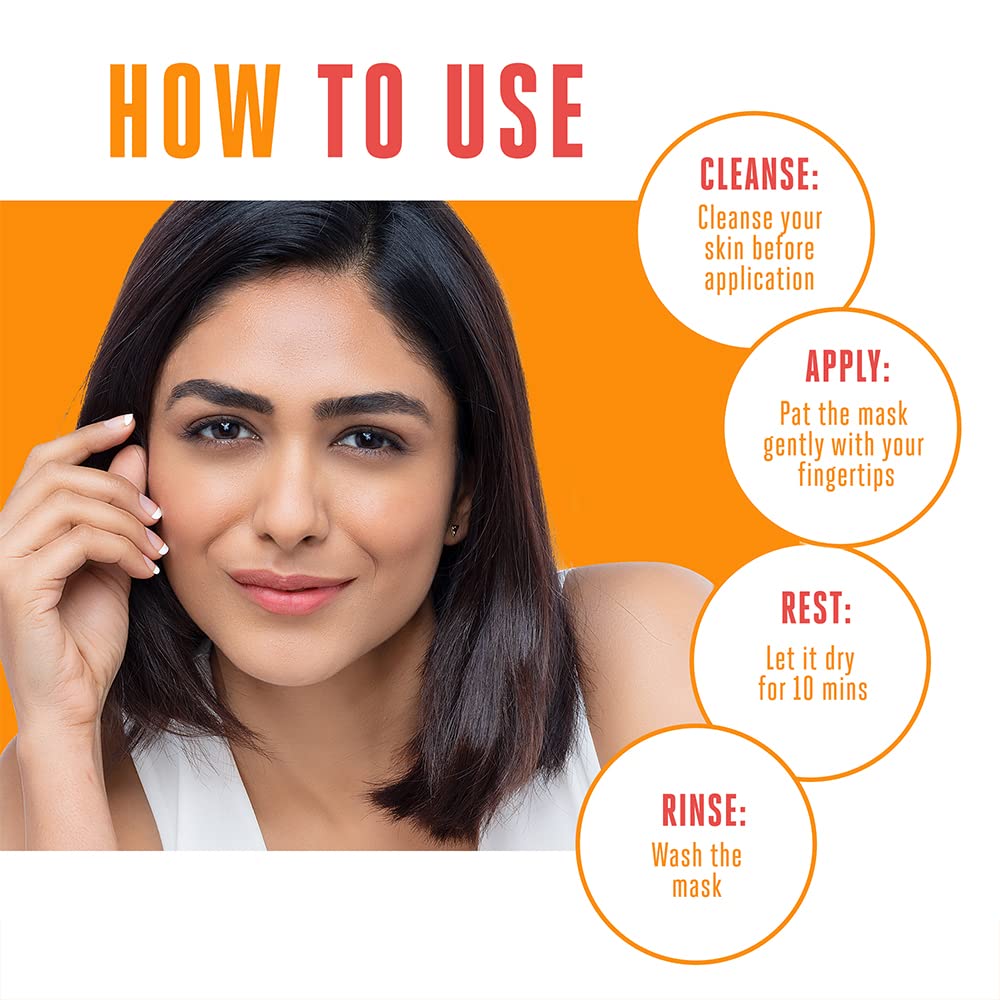 HOW TO USE

CLEANSE:
Cleanse your skin before application

APPLY:
Pat the mask gently with your fingertips

REST:
Let it dry for 10 mins

RINSE:
Wash the mask